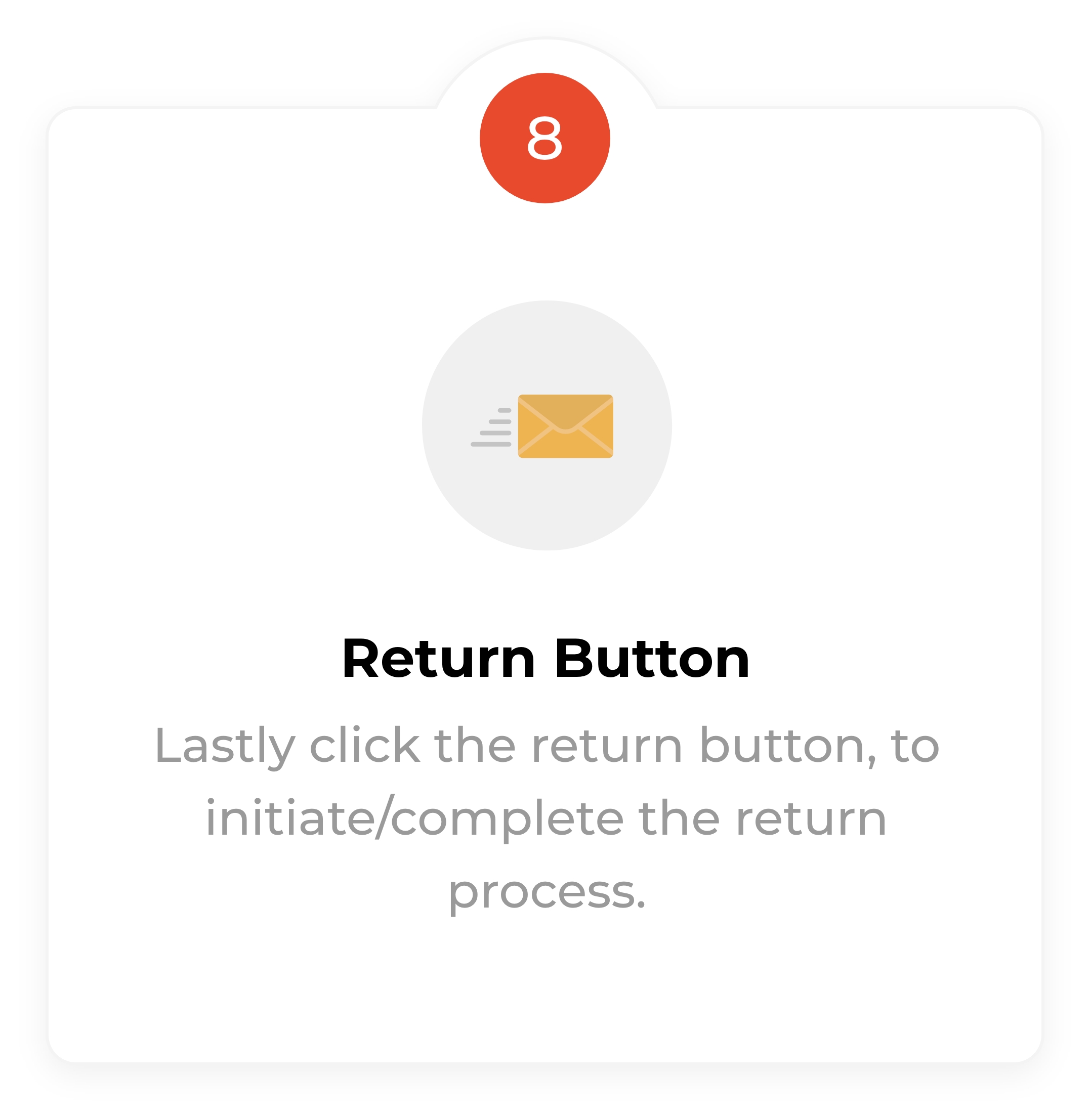 8

Return Button

Lastly click the return button, to initiate/complete the return process.